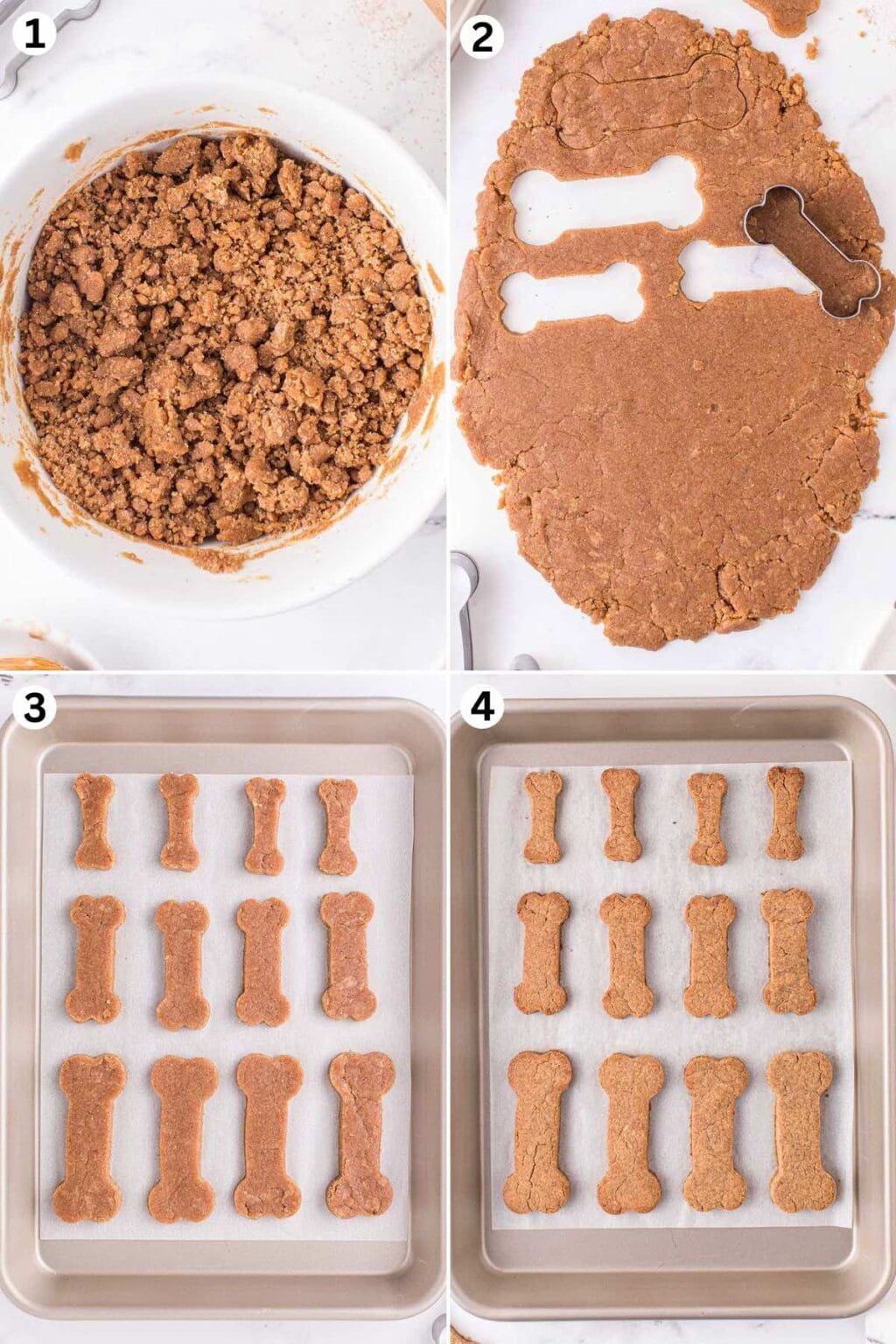 1

2

3

4