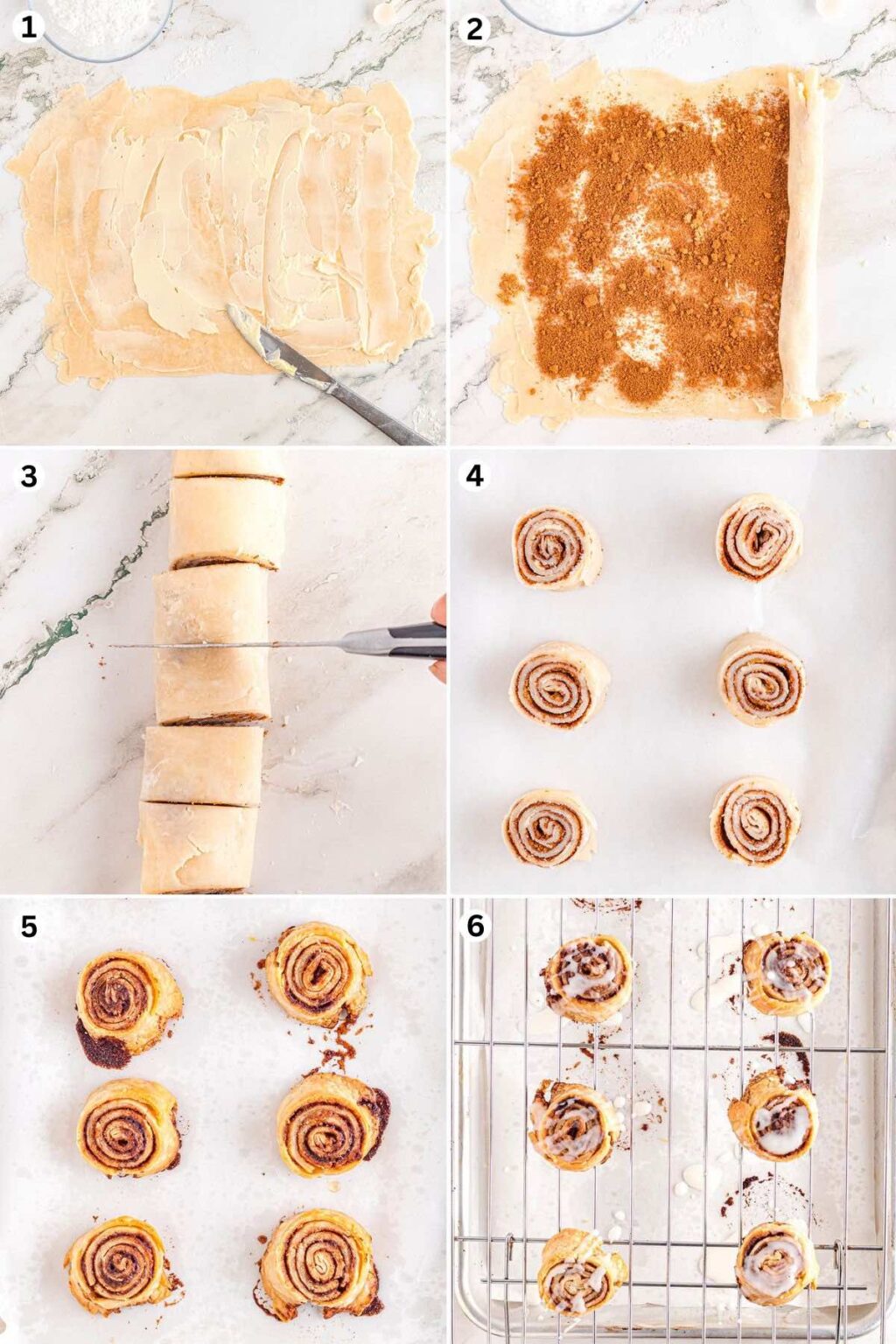 1

2

3

4

5

6