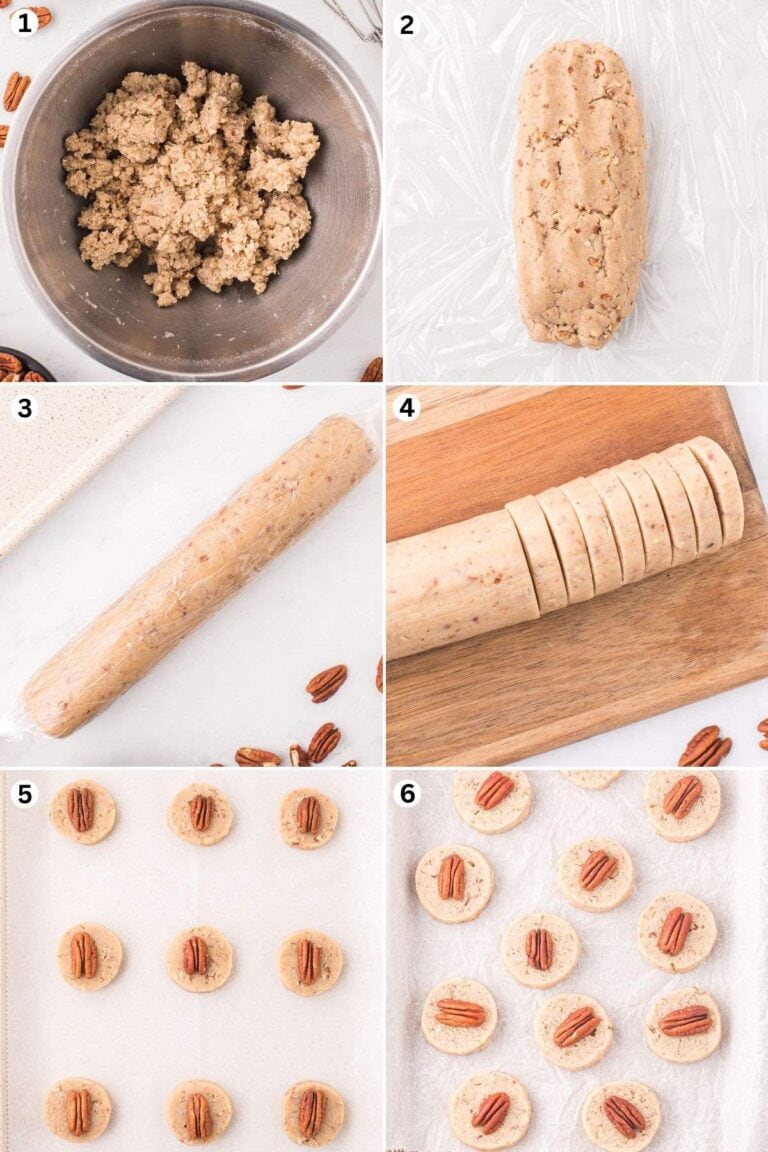 1

2

3

4

5

6