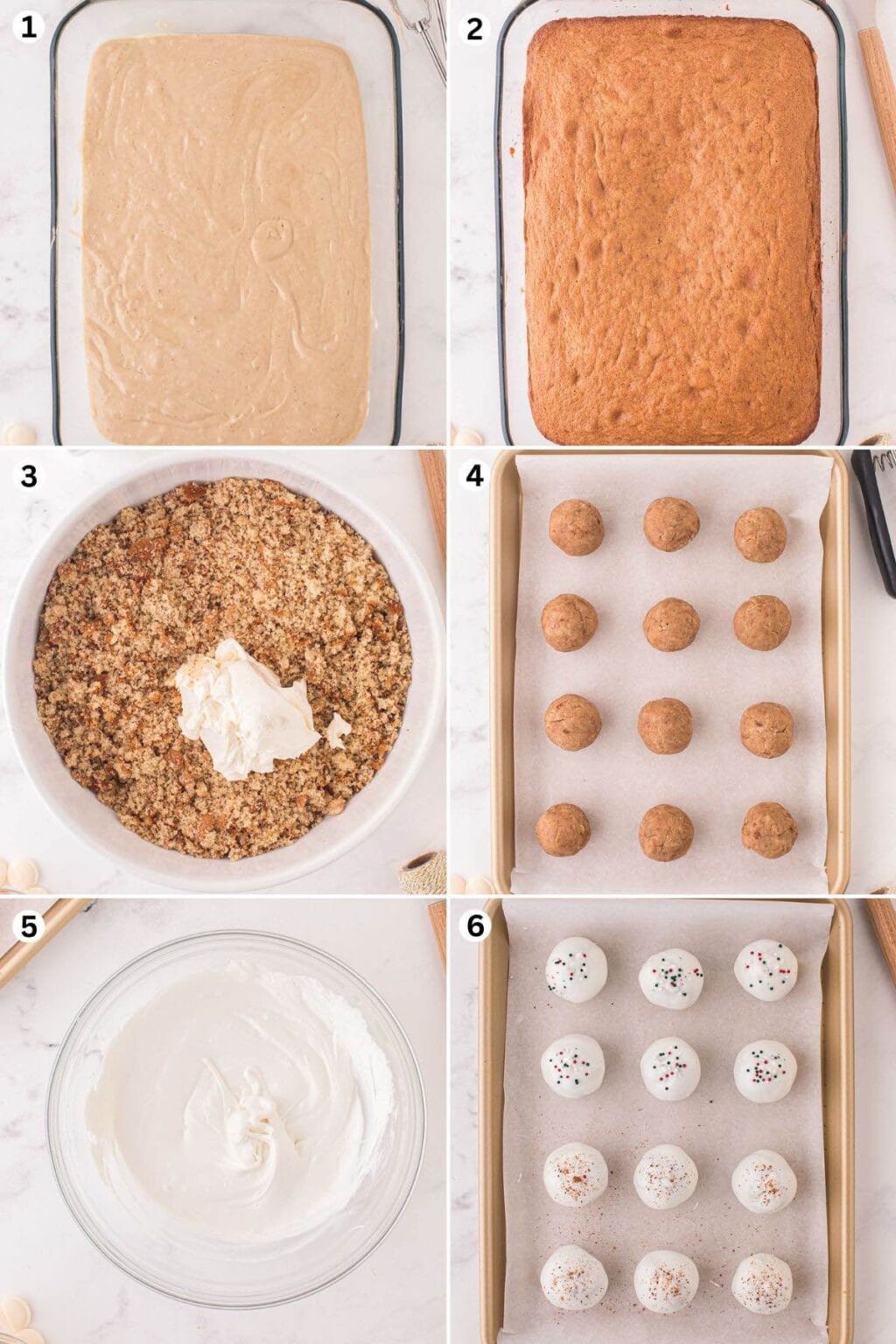 1
2
3
4
5
6