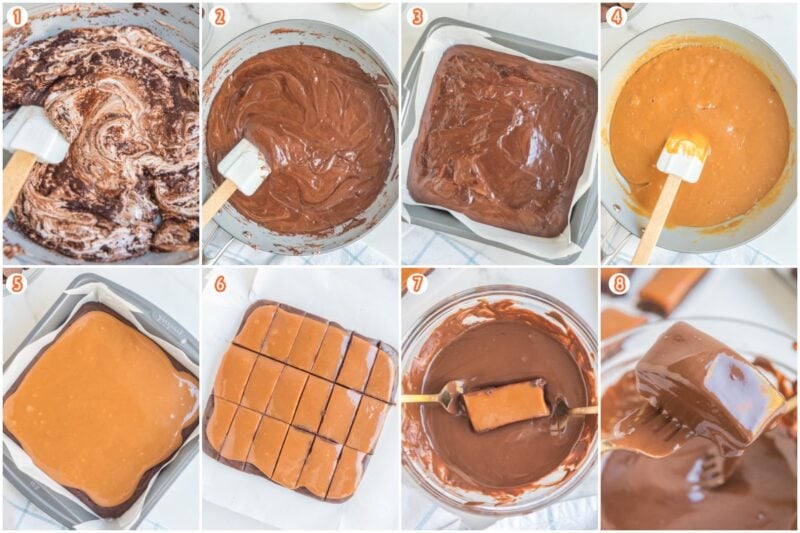 1
2
3
4
5
6
7
8