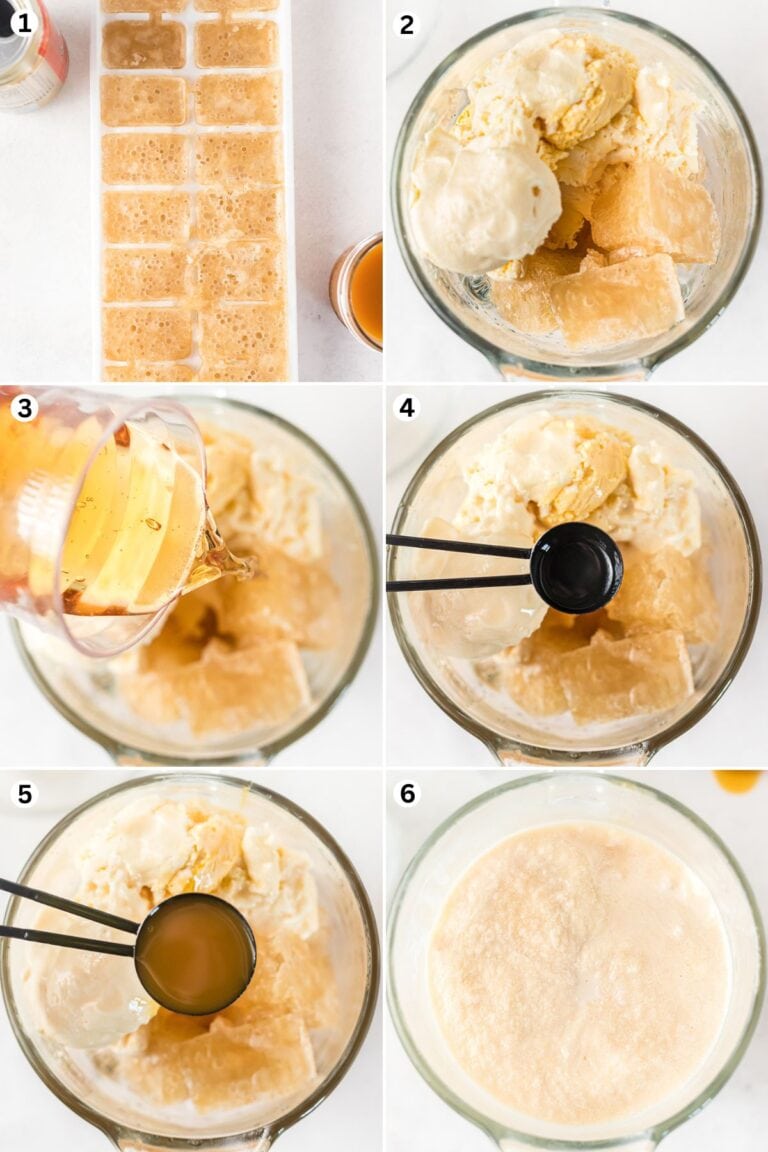 1

2

3

4

5

6